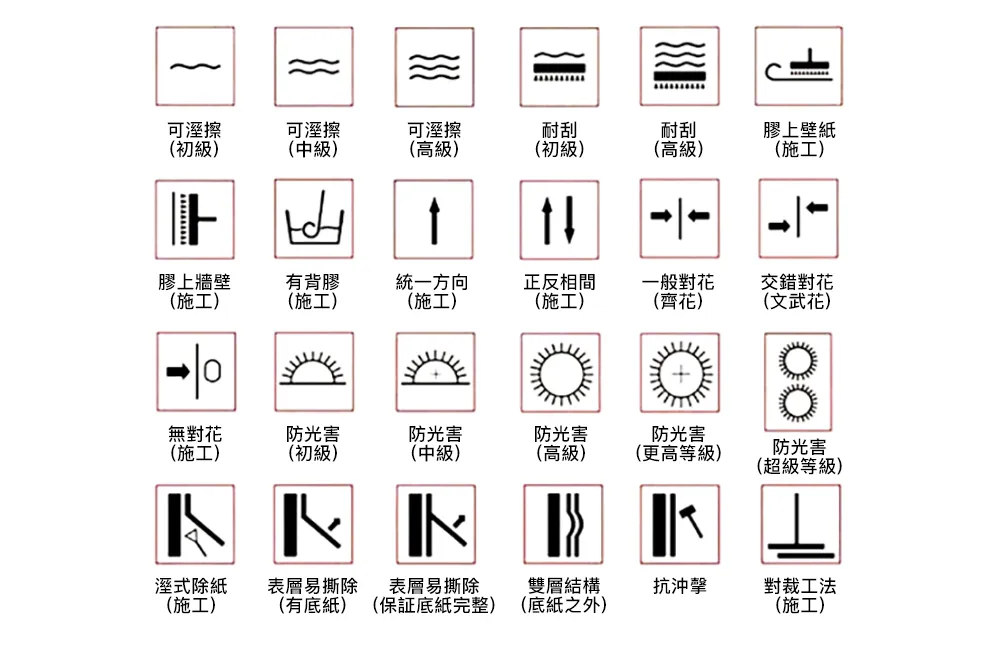 可溼擦
(初級)

可溼擦
(中級)

可溼擦
(高級)

耐刮
(初級)

耐刮
(高級)

膠上壁紙
(施工)

膠上牆壁
(施工)

有背膠
(施工)

統一方向
(施工)

正反相間
(施工)

一般對花
(齊花)

交錯對花
(文武花)

無對花
(施工)

防光害
(初級)

防光害
(中級)

防光害
(高級)

防光害
(更高等級)

防光害
(超級等級)

溼式除紙
(施工)

表層易撕除
(有底紙)

表層易撕除
(保証底紙完整)

雙層結構
(底紙之外)

抗沖擊

對裁工法
(施工)